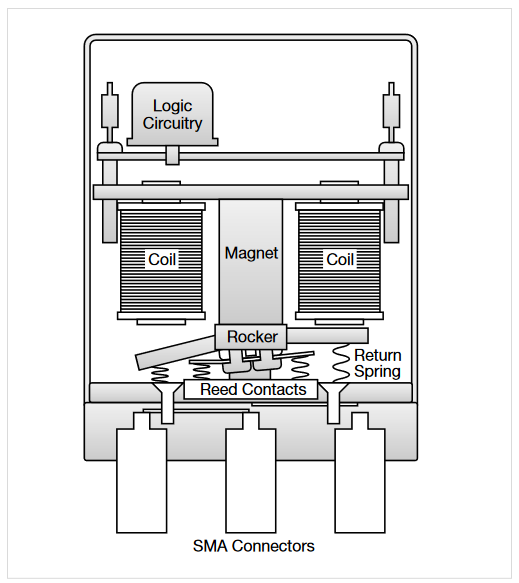 Logic Circuitry

Coil

Magnet

Coil

Rocker

Return Spring

Reed Contacts

SMA Connectors