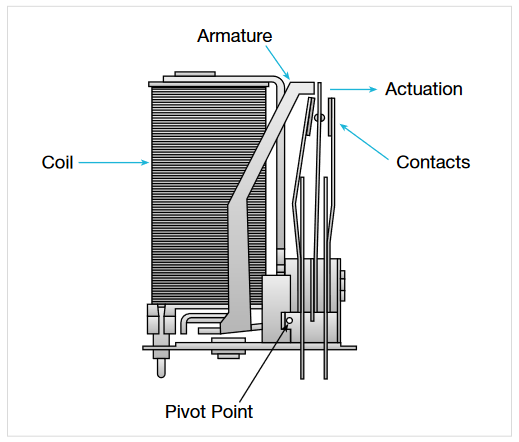 Armature

Actuation

Coil

Contacts

Pivot Point