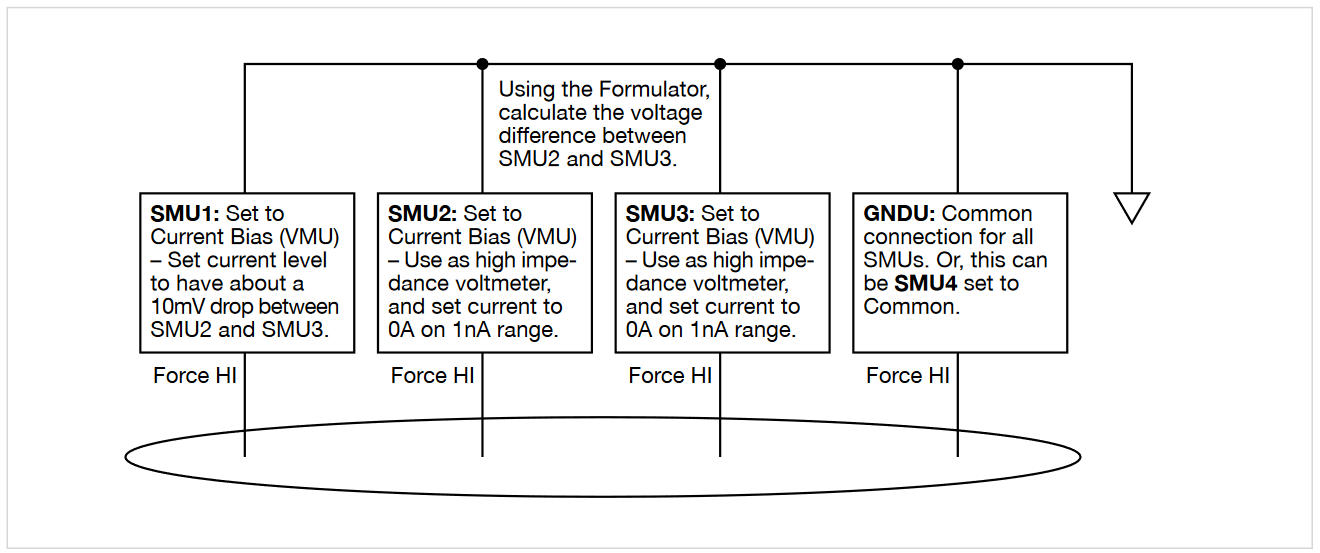 Using the Formulator, calculate the voltage difference between SMU2 and SMU3.

SMU1: Set to Current Bias (VMU) – Set current level to have about a 10mV drop between SMU2 and SMU3.

SMU2: Set to Current Bias (VMU) – Use as high impedance voltmeter, and set current to 0A on 1nA range.

SMU3: Set to Current Bias (VMU) – Use as high impedance voltmeter, and set current to 0A on 1nA range.

GNDU: Common connection for all SMUs. Or, this can be SMU4 set to Common.

Force HI

Force HI

Force HI

Force HI