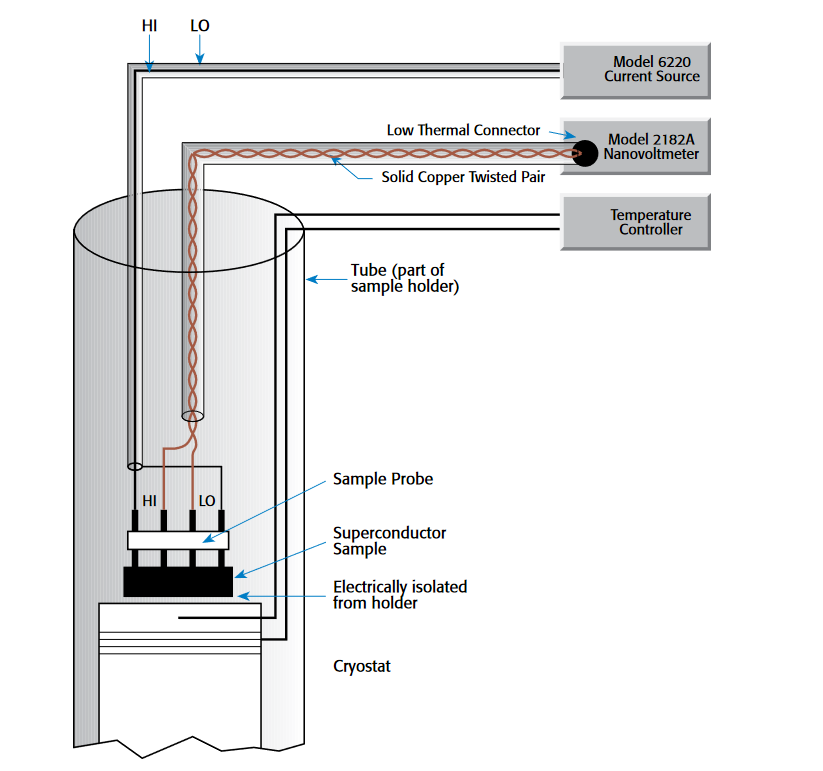 HI LO

Model 6220 Current Source

Low Thermal Connector

Model 2182A Nanovoltmeter

Solid Copper Twisted Pair

Temperature Controller

Tube (part of sample holder)

HI LO

Sample Probe

Superconductor Sample

Electrically isolated from holder

Cryostat