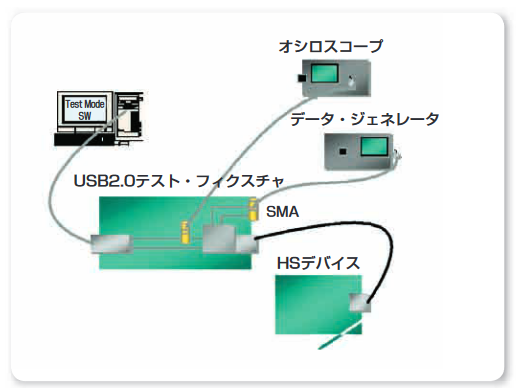 オシロスコープ

Test Mode SW

データ・ジェネレータ

USB2.0テスト・フィクスチャ

SMA

HSデバイス