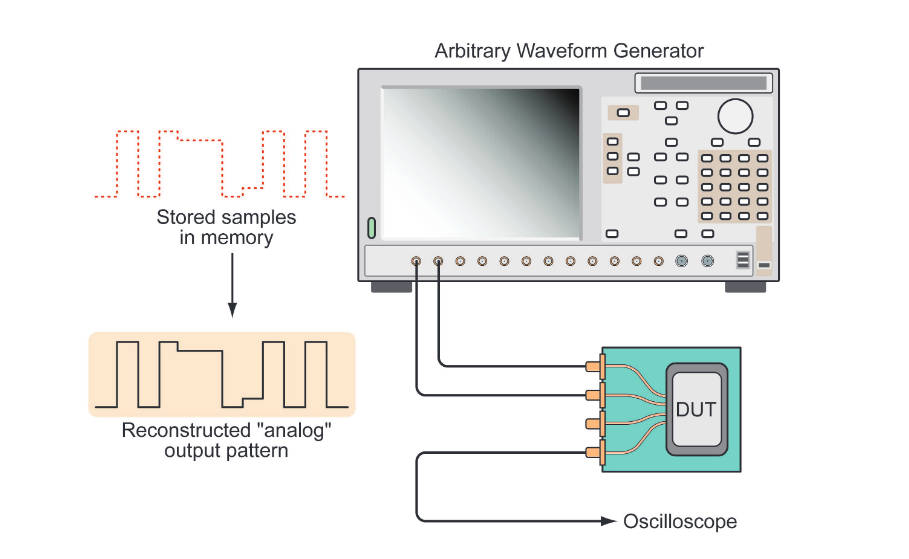 Arbitrary Waveform Generator

Stored samples in memory

Reconstructed "analog" output pattern

DUT

Oscilloscope