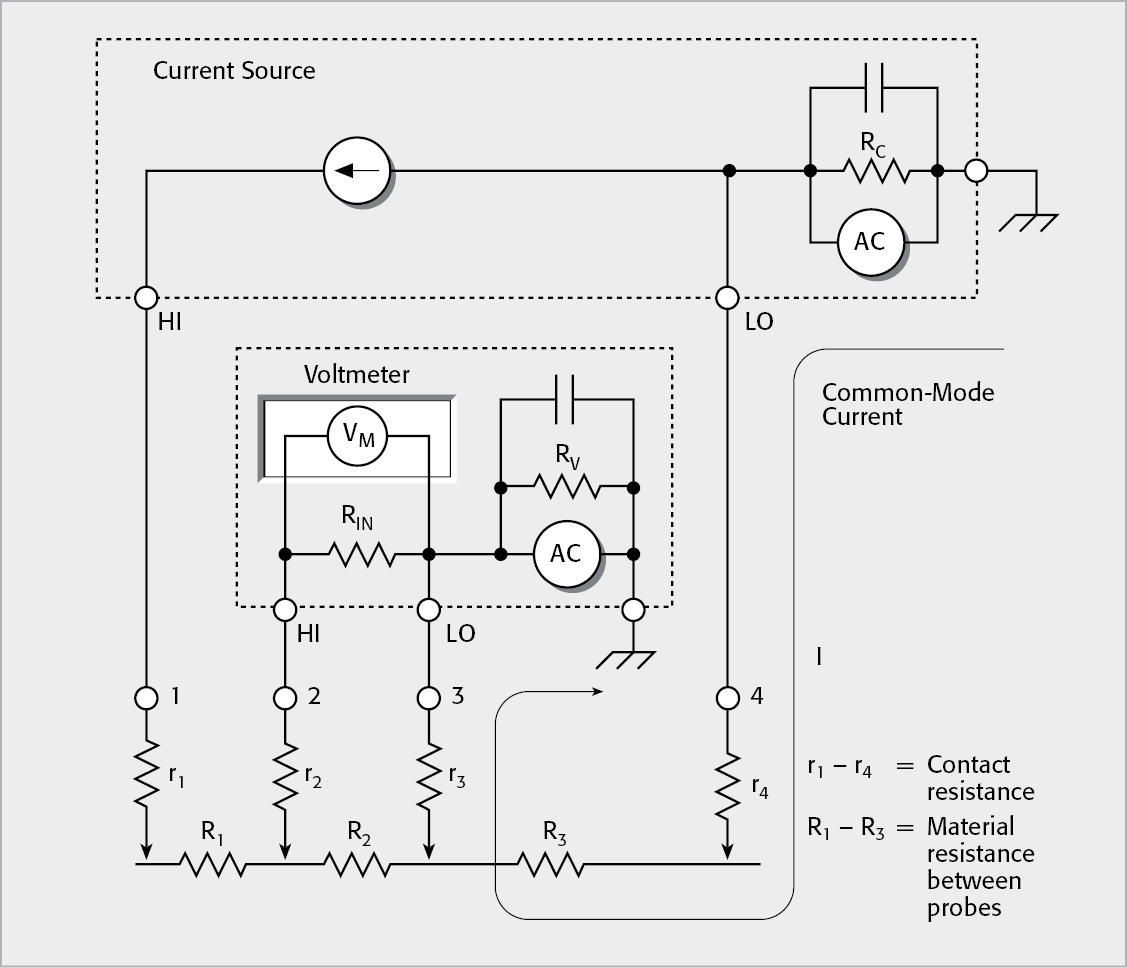 Current Source

$R_C$

AC

HI

LO

Voltmeter

$V_M$

$R_V$

$R_{IN}$

AC

HI

LO

Common-Mode Current

I

1

2

3

4

$r_1$

$r_2$

$r_3$

$r_4$

$R_1$

$R_2$

$R_3$

$r_1 - r_4$ = Contact resistance

$R_1 - R_3$ = Material resistance between probes