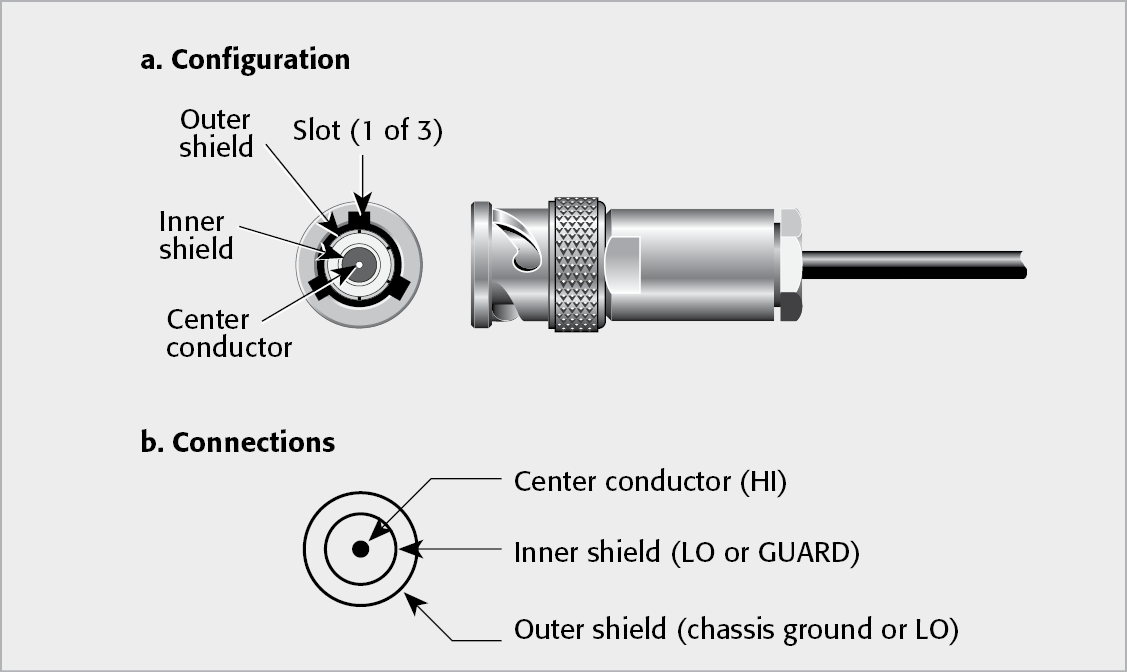 a. Configuration

Outer shield

Slot (1 of 3)

Inner shield

Center conductor

b. Connections

Center conductor (HI)

Inner shield (LO or GUARD)

Outer shield (chassis ground or LO)