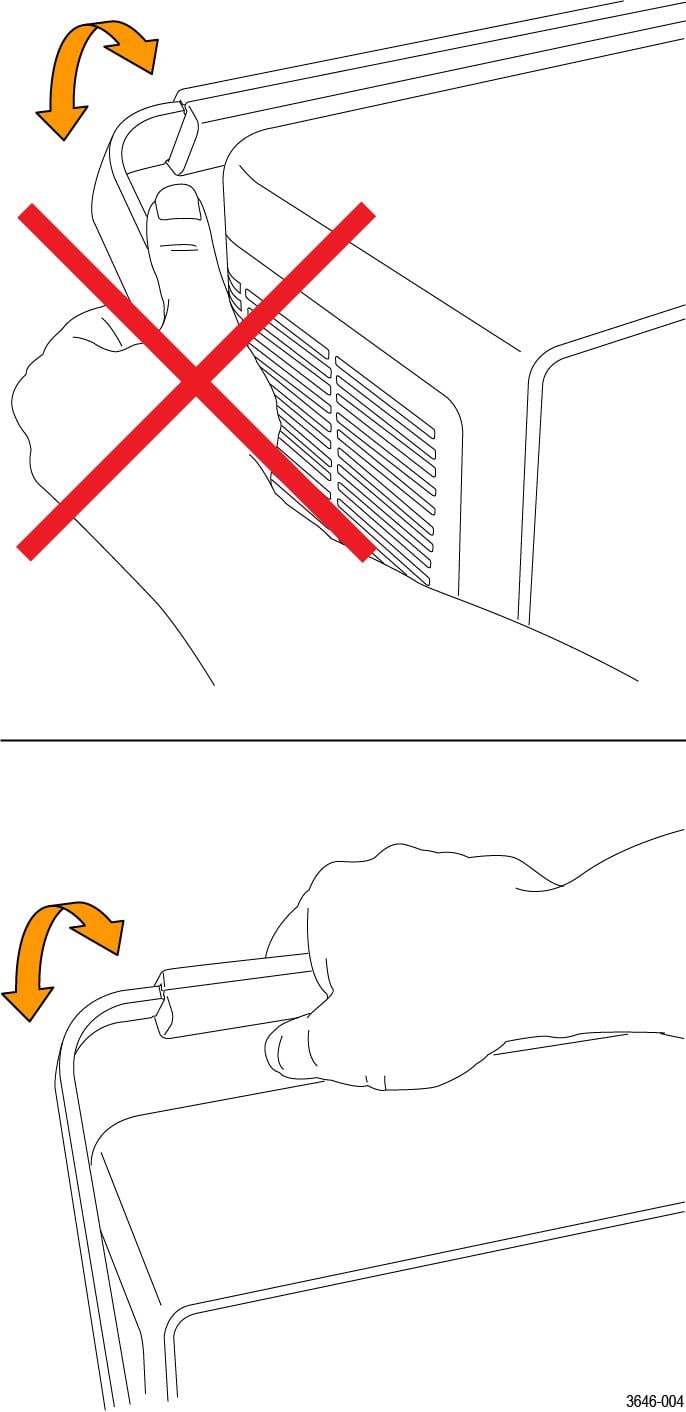 3646-004