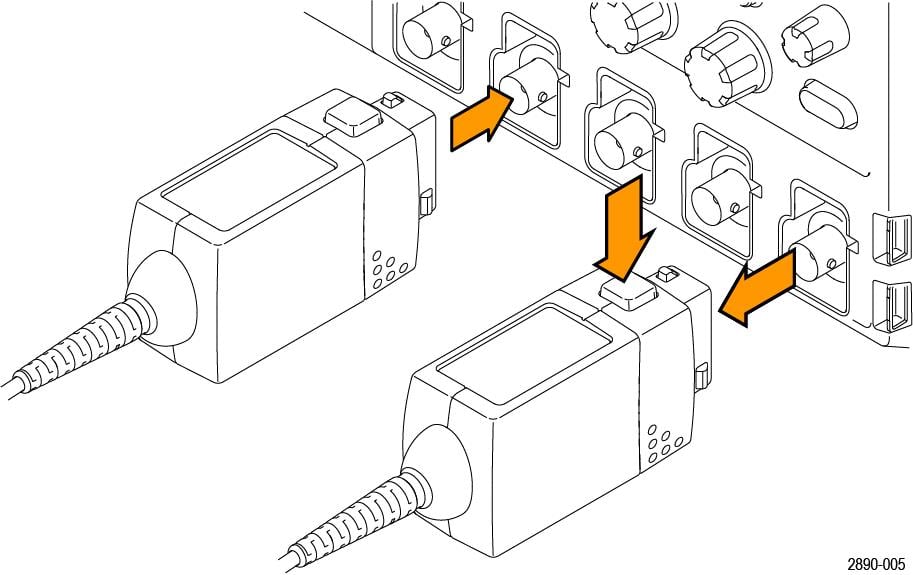 2890-005