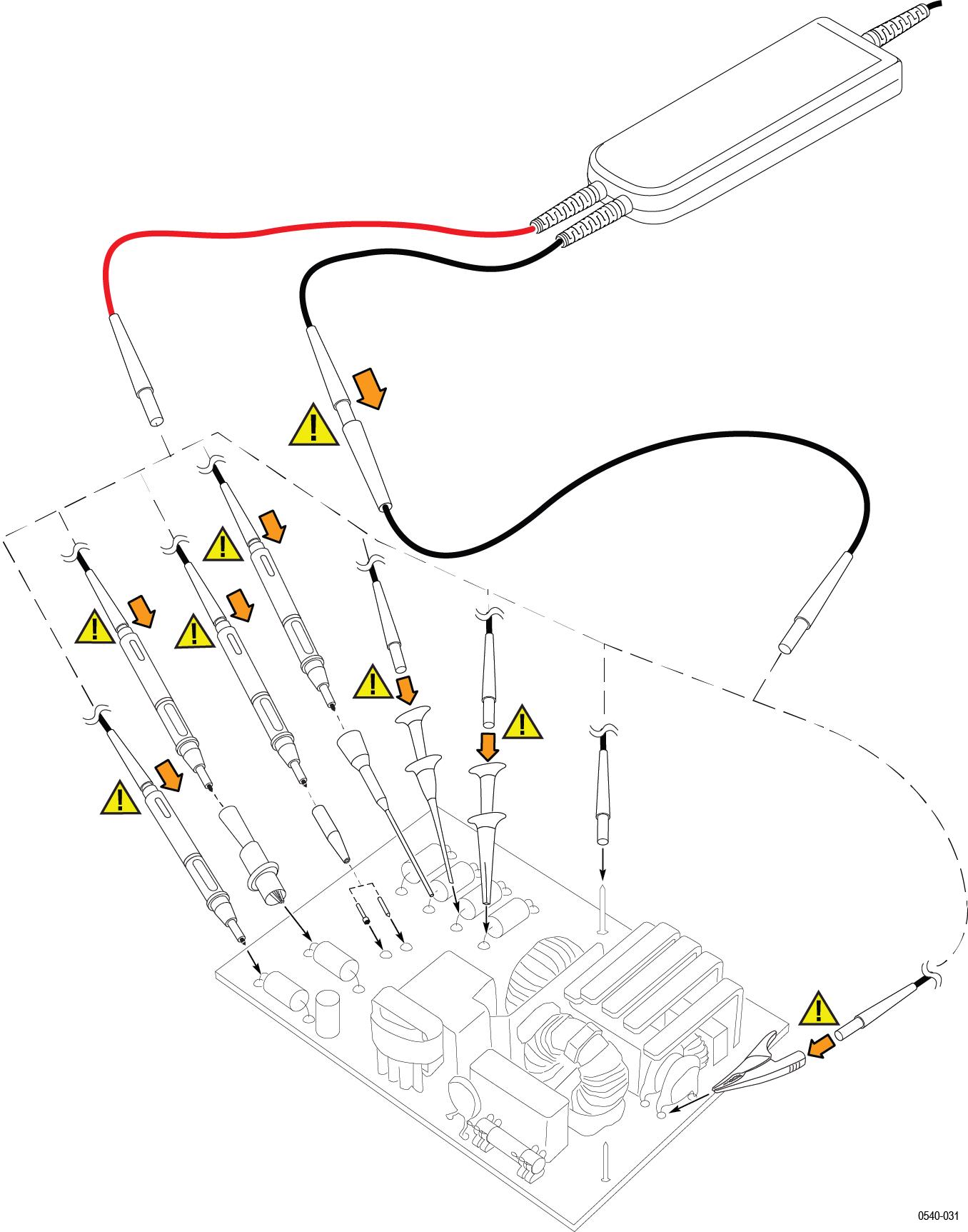 0540-031