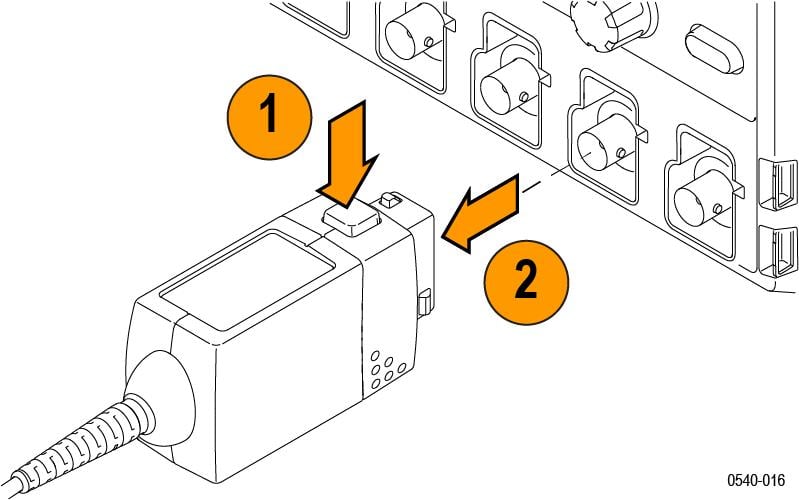 1

2

0540-016