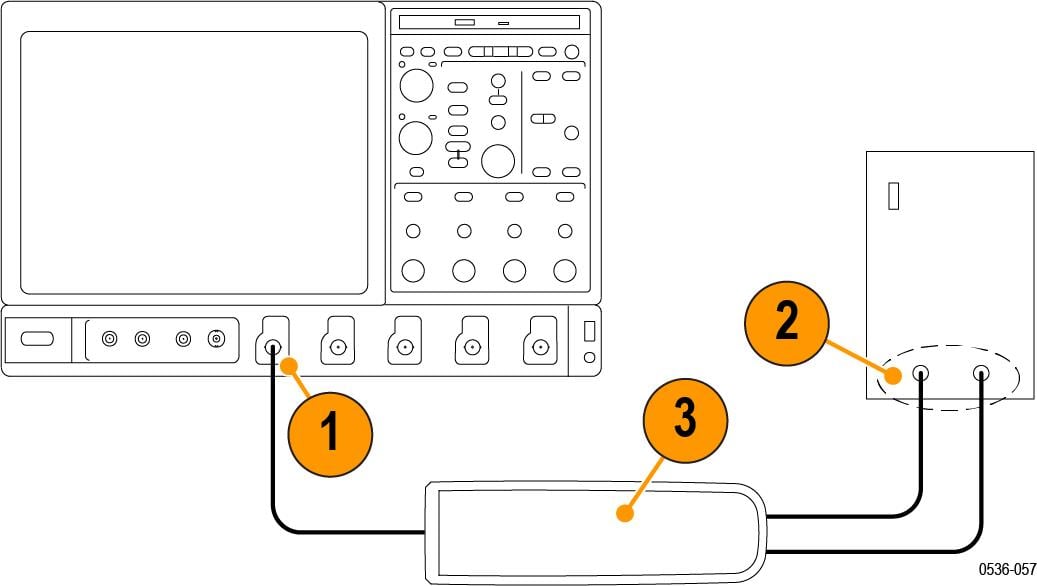 2
1
3
0536-057