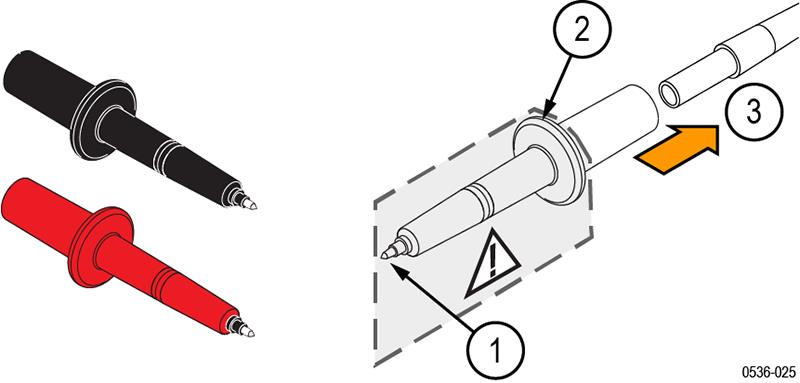 2
3
1
0536-025