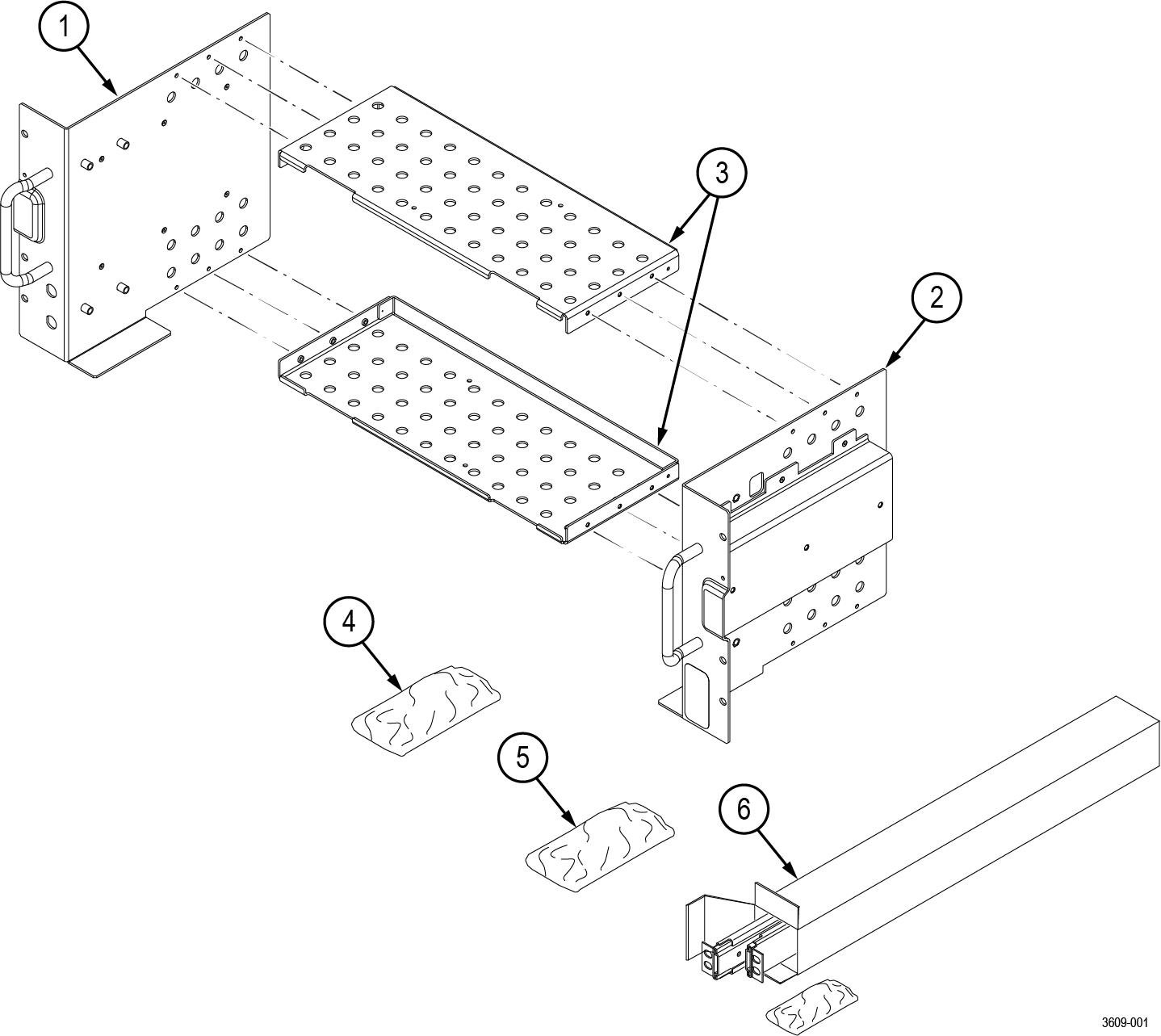 1
3
2
4
5
6
3609-001