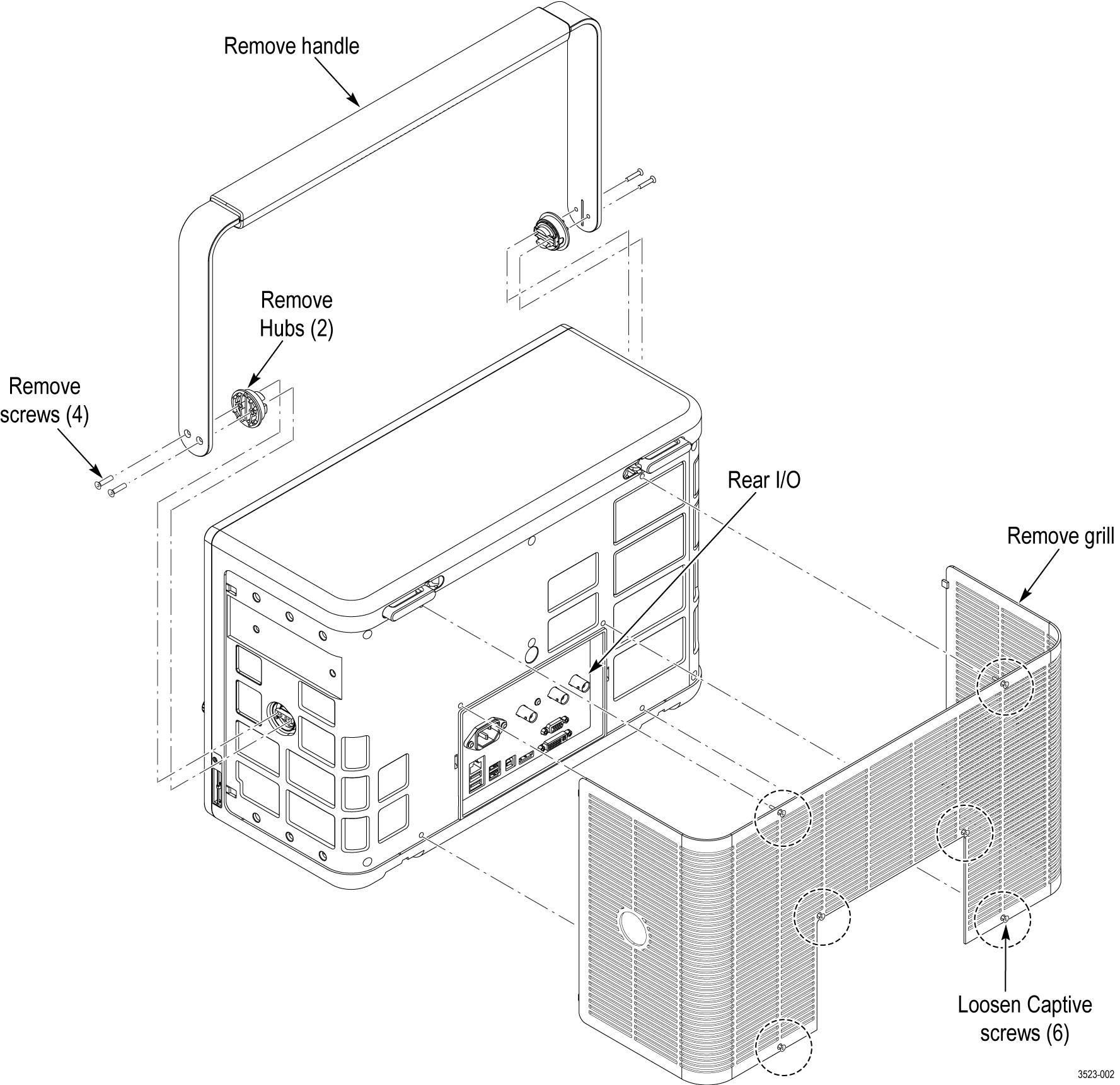 Remove handle

Remove Hubs (2)

Remove screws (4)

Rear I/O

Remove grill

Loosen Captive screws (6)

3523-002