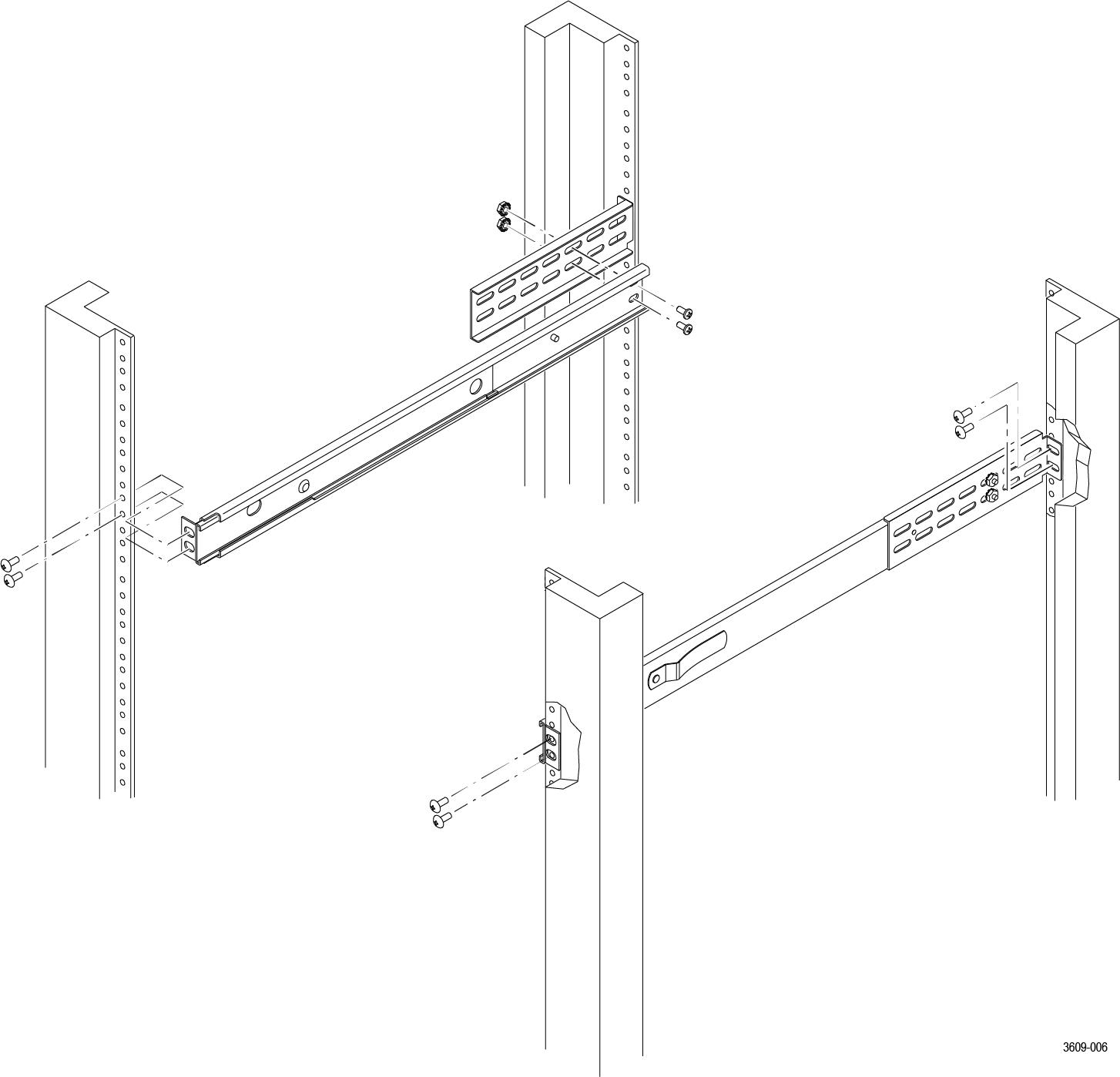 3609-006