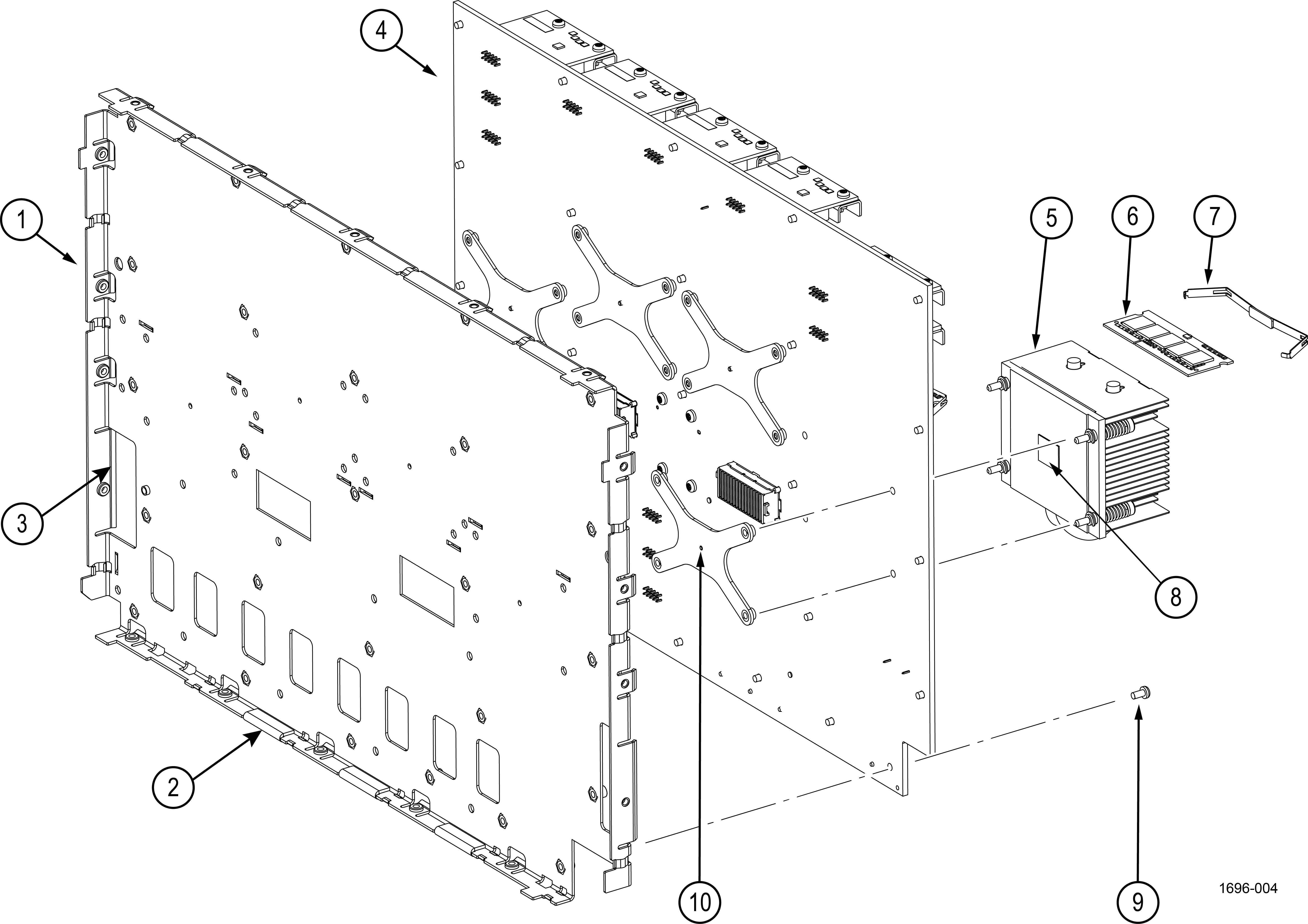 4
1
5
6
7
3
8
2
10
9
1696-004