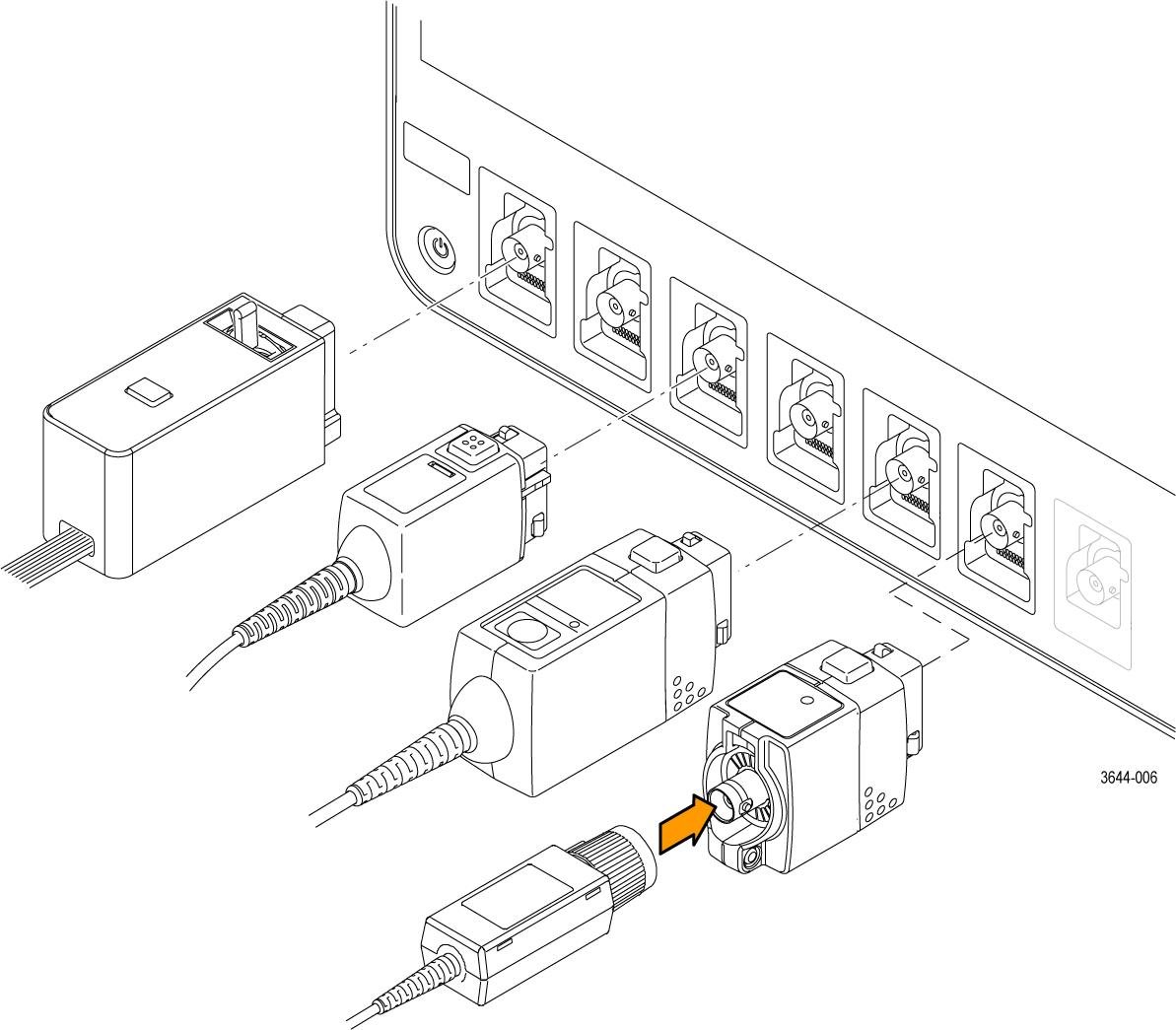 3644-006