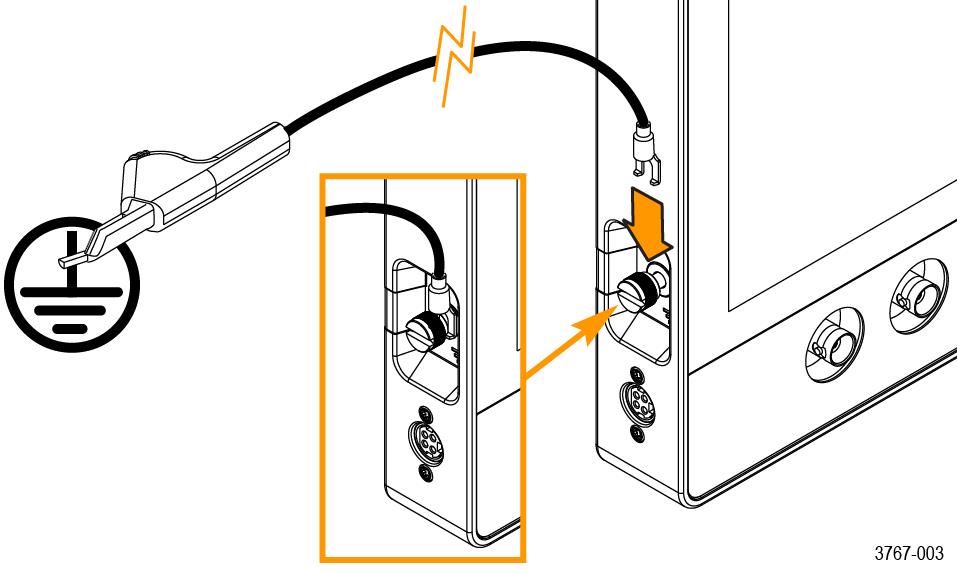 3767-003