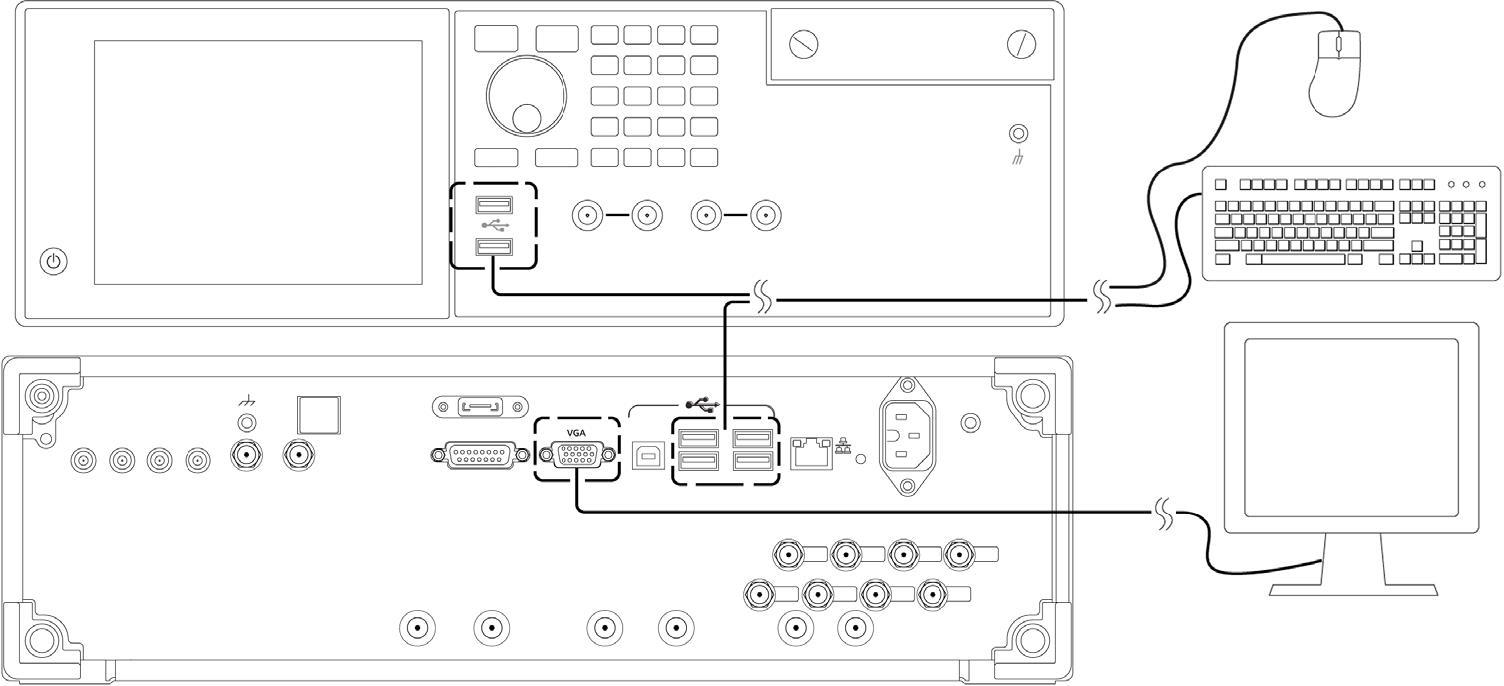 VGA