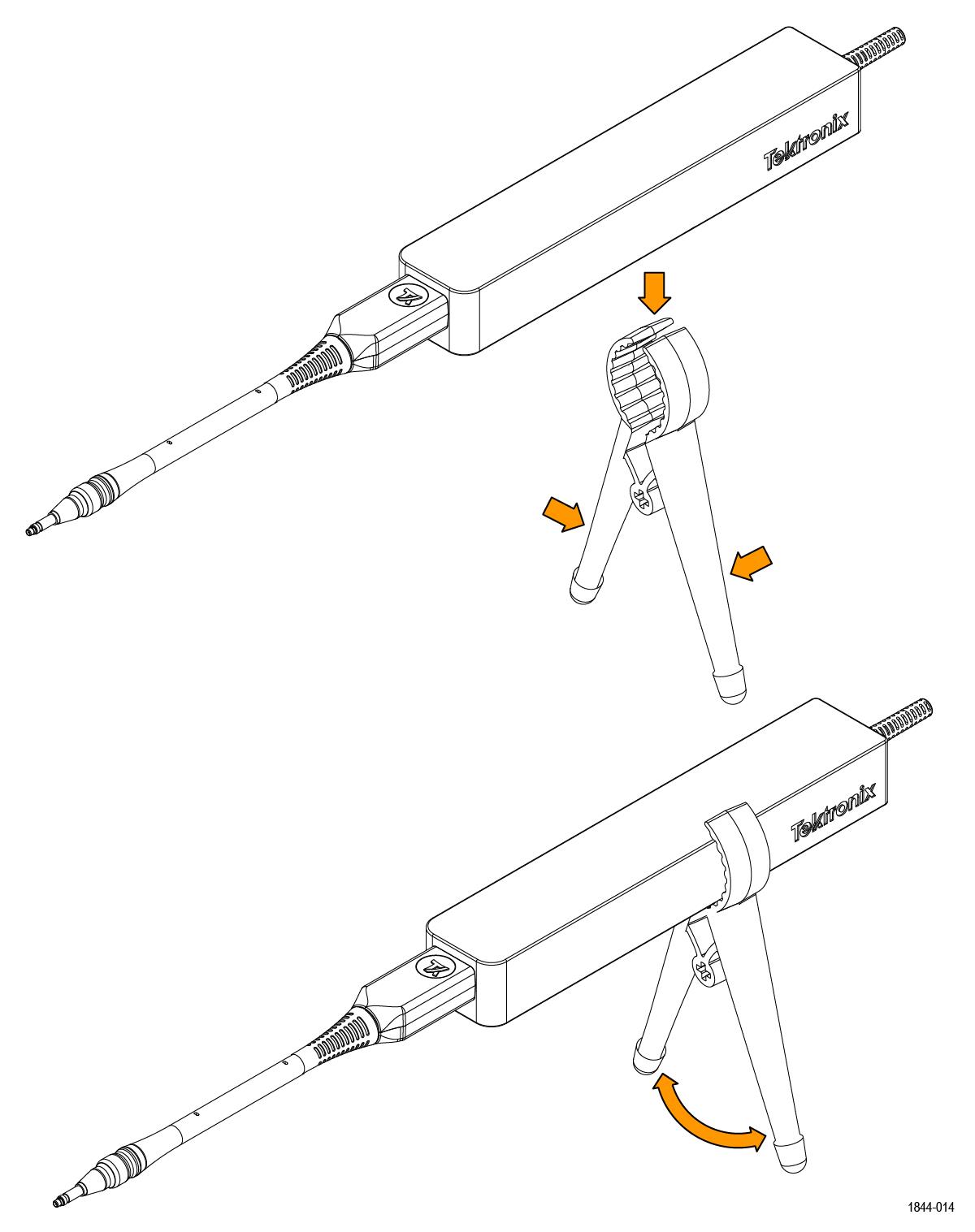 Tektronix

Tektronix

1844-014