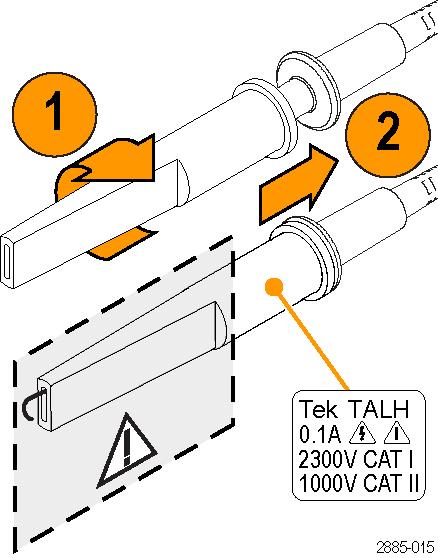 1

2

Tek TALH
0.1A
2300V CAT I
1000V CAT II

2885-015