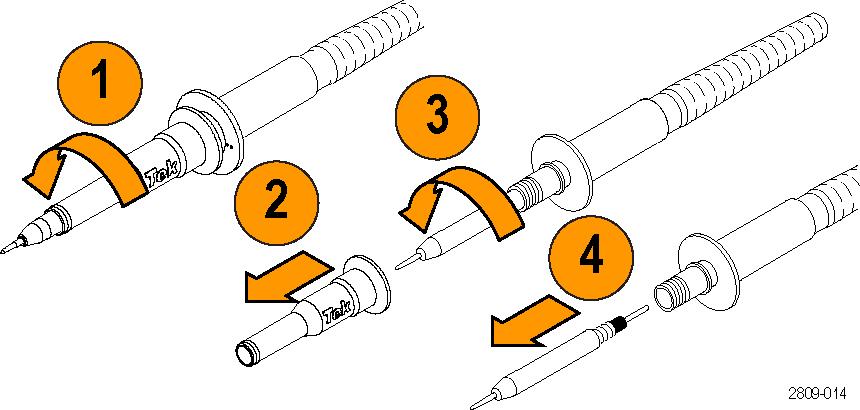 1
Tek
2
Tek
3
4
2809-014