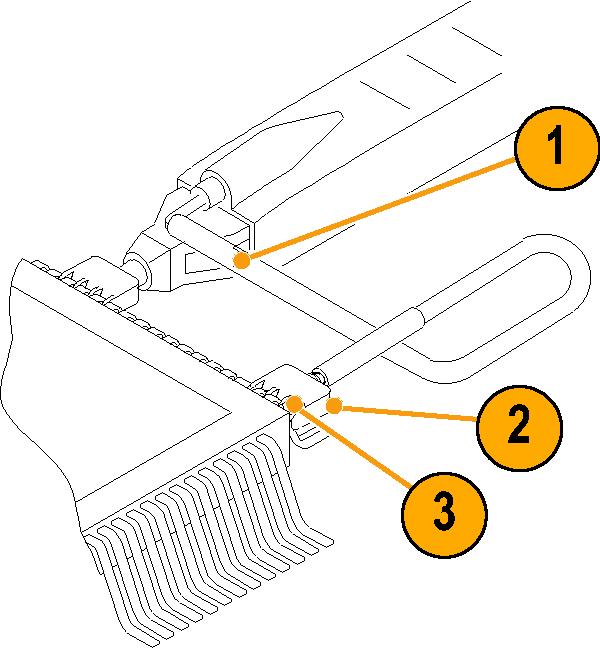 1
2
3