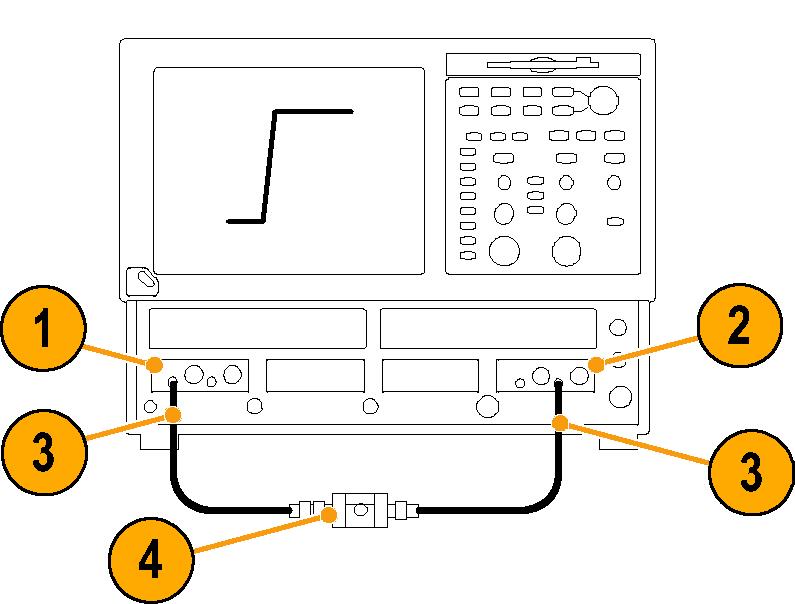 1
2
3
3
4