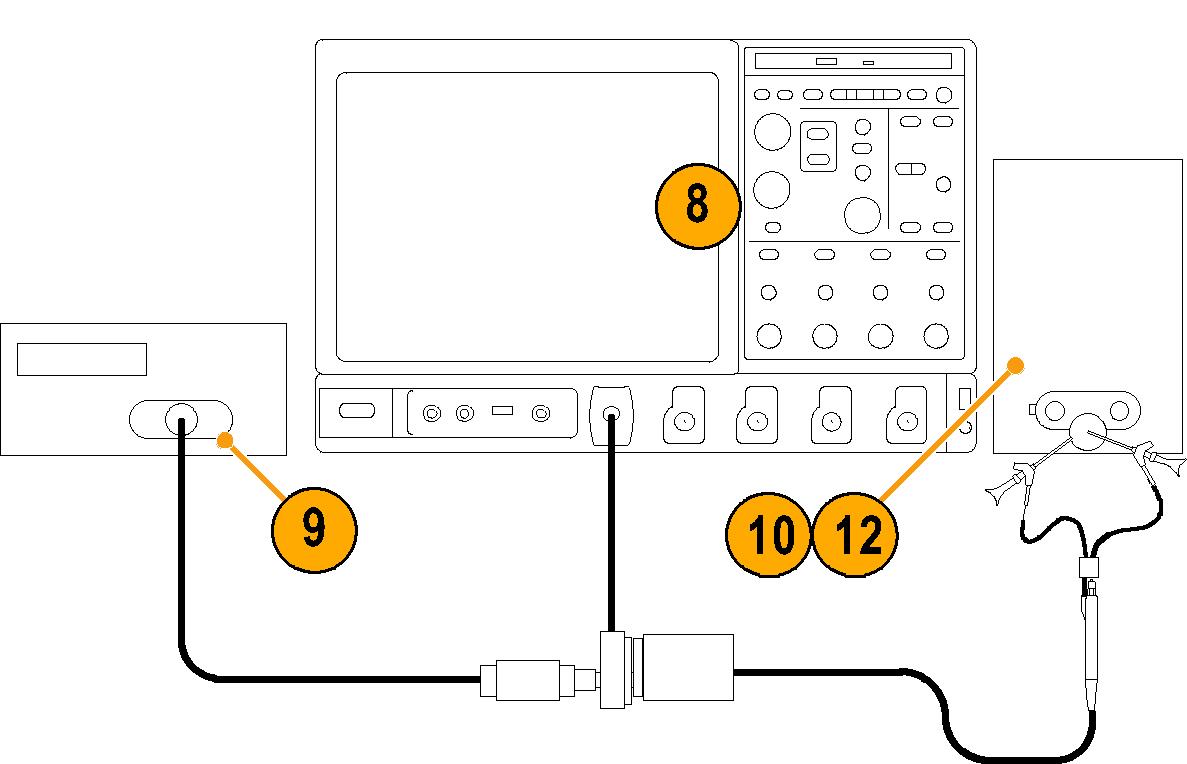 8

9

10

12