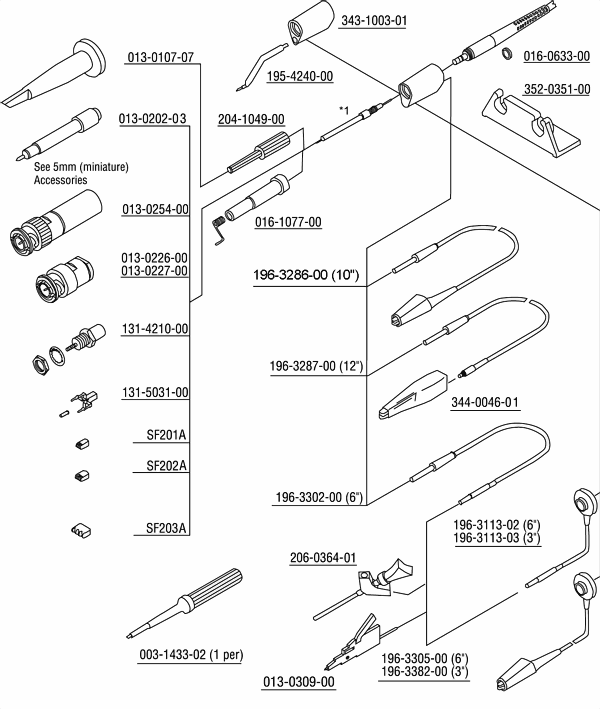 343-1003-01

013-0107-07

195-4240-00

016-0633-00

352-0351-00

013-0202-03

204-1049-00

*1

See 5mm (miniature) Accessories

013-0254-00

016-1077-00

013-0226-00
013-0227-00

196-3286-00 (10")

131-4210-00

196-3287-00 (12")

131-5031-00

344-0046-01

SF201A

SF202A

196-3302-00 (6")

SF203A

196-3113-02 (6")
196-3113-03 (3")

206-0364-01

003-1433-02 (1 per)

196-3305-00 (6")
196-3382-00 (3")

013-0309-00