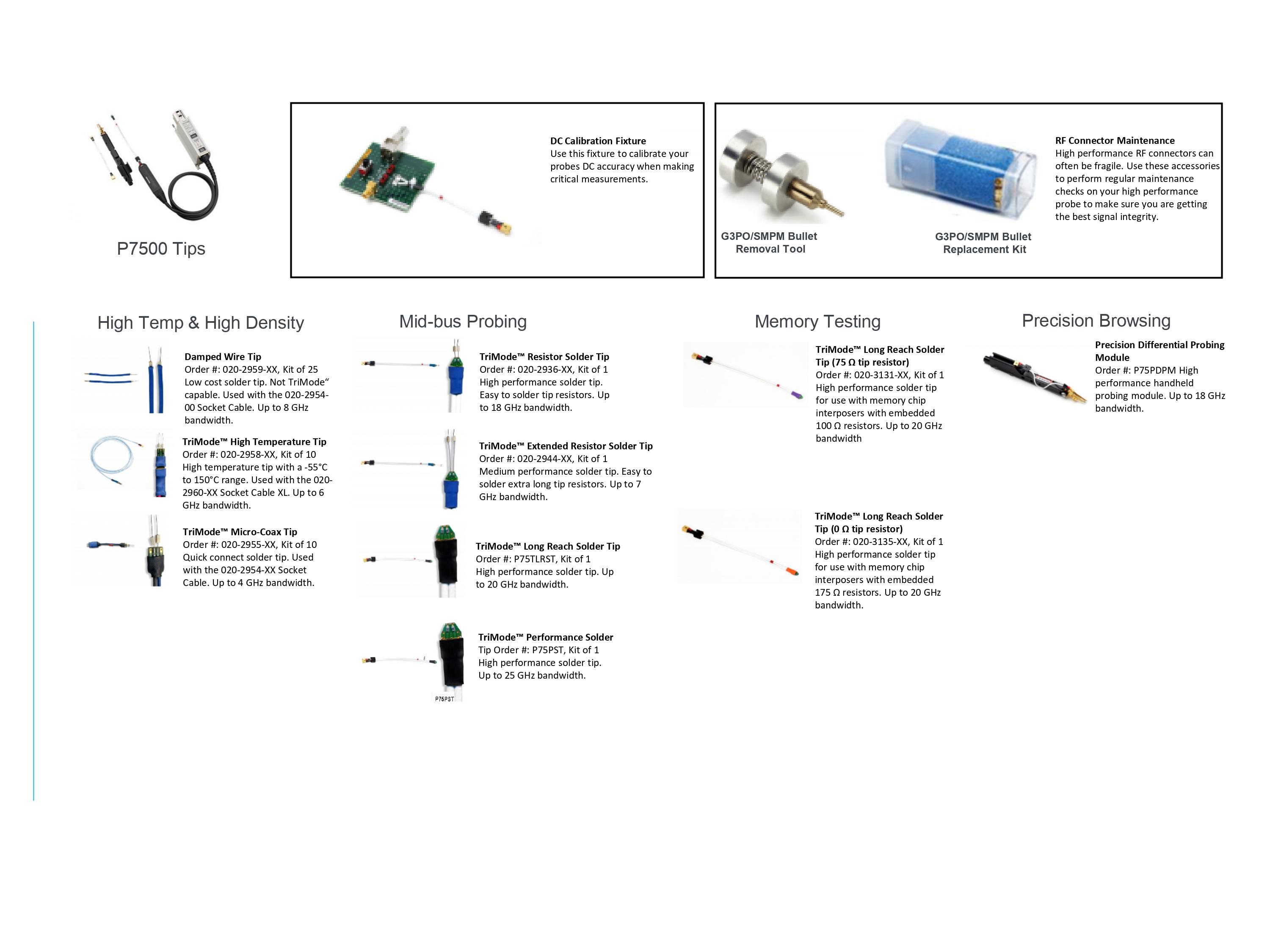 P7500 Tips

DC Calibration Fixture
Use this fixture to calibrate your probes DC accuracy when making critical measurements.

G3PO/SMPM Bullet Removal Tool

G3PO/SMPM Bullet Replacement Kit

RF Connector Maintenance
High performance RF connectors can often be fragile. Use these accessories to perform regular maintenance checks on your high performance probe to make sure you are getting the best signal integrity.

High Temp & High Density

Damped Wire Tip
Order #: 020-2959-XX, Kit of 25
Low cost solder tip. Not TriMode“ capable. Used with the 020-2954-00 Socket Cable. Up to 8 GHz bandwidth.

TriMode™ High Temperature Tip
Order #: 020-2958-XX, Kit of 10
High temperature tip with a -55°C to 150°C range. Used with the 020-2960-XX Socket Cable XL. Up to 6 GHz bandwidth.

TriMode™ Micro-Coax Tip
Order #: 020-2955-XX, Kit of 10
Quick connect solder tip. Used with the 020-2954-XX Socket Cable. Up to 4 GHz bandwidth.

Mid-bus Probing

TriMode™ Resistor Solder Tip
Order #: 020-2936-XX, Kit of 1
High performance solder tip. Easy to solder tip resistors. Up to 18 GHz bandwidth.

TriMode™ Extended Resistor Solder Tip
Order #: 020-2944-XX, Kit of 1
Medium performance solder tip. Easy to solder extra long tip resistors. Up to 7 GHz bandwidth.

TriMode™ Long Reach Solder Tip
Order #: P75TLRST, Kit of 1
High performance solder tip. Up to 20 GHz bandwidth.

TriMode™ Performance Solder
Tip Order #: P75PST, Kit of 1
High performance solder tip.
Up to 25 GHz bandwidth.

P75PST

Memory Testing

TriMode™ Long Reach Solder Tip (75 Ω tip resistor)
Order #: 020-3131-XX, Kit of 1
High performance solder tip for use with memory chip interposers with embedded 100 Ω resistors. Up to 20 GHz bandwidth

TriMode™ Long Reach Solder Tip (0 Ω tip resistor)
Order #: 020-3135-XX, Kit of 1
High performance solder tip for use with memory chip interposers with embedded 175 Ω resistors. Up to 20 GHz bandwidth.

Precision Browsing

Precision Differential Probing Module
Order #: P75PDPM High performance handheld probing module. Up to 18 GHz bandwidth.