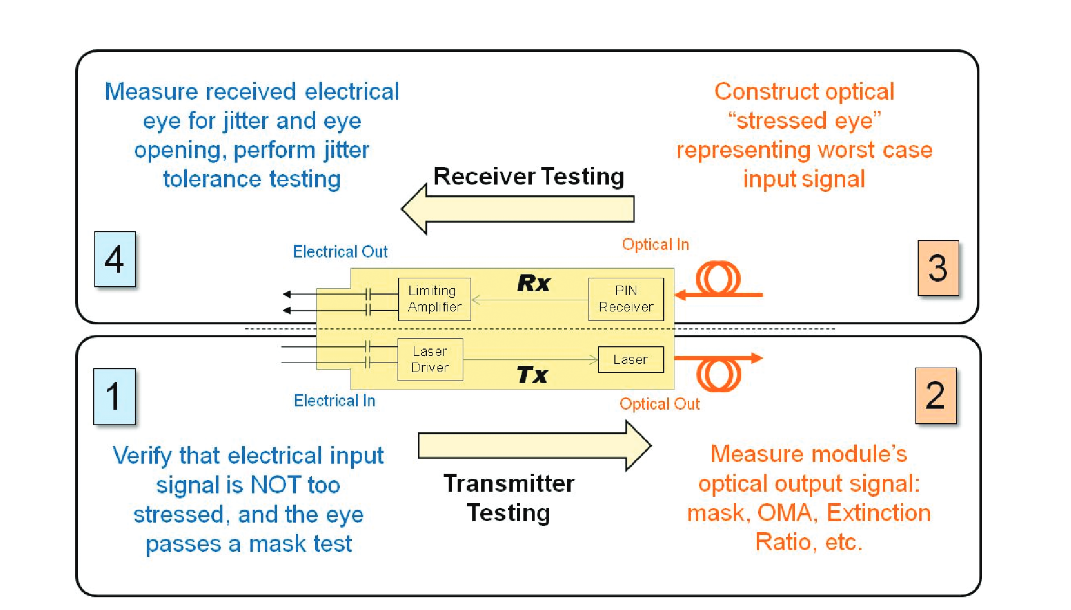 Measure received electrical eye for jitter and eye opening, perform jitter tolerance testing

Construct optical "stressed eye" representing worst case input signal

Receiver Testing

4

Electrical Out

Optical In

3

Limiting Amplifier

Rx

PIN Receiver

Laser Driver

Tx

Laser

1

Electrical In

Optical Out

2

Verify that electrical input signal is NOT too stressed, and the eye passes a mask test

Transmitter Testing

Measure module's optical output signal: mask, OMA, Extinction Ratio, etc.